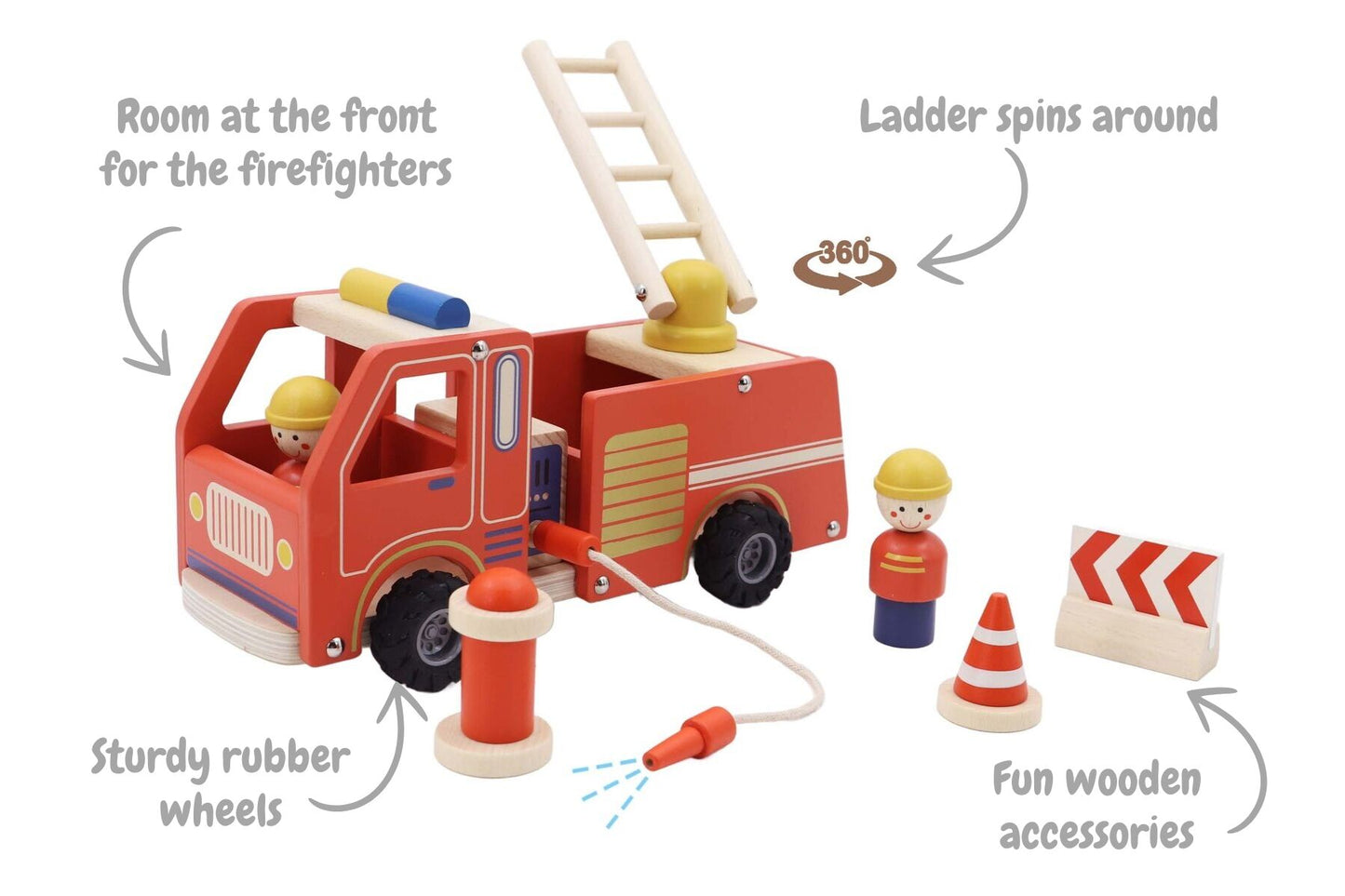 Room at the front for the firefighters

Ladder spins around

360°

Sturdy rubber wheels

Fun wooden accessories